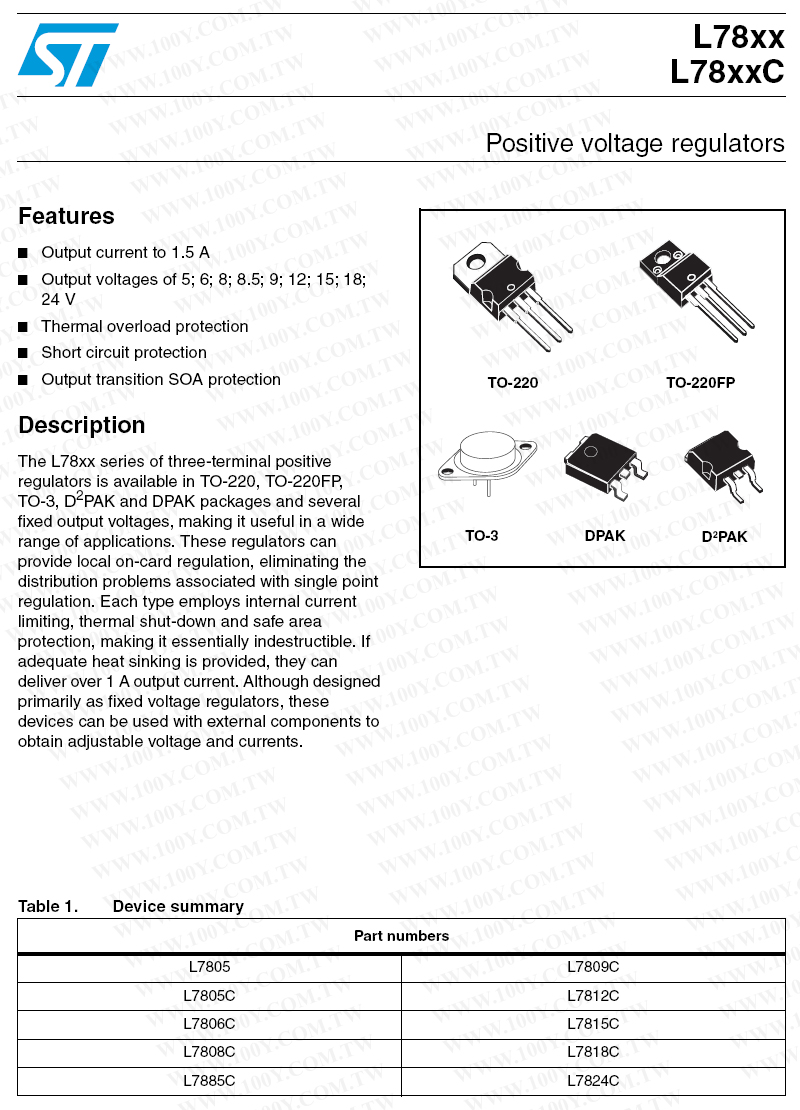 L78xx
L78xxC

Positive voltage regulators

Features

■ Output current to 1.5 A
■ Output voltages of 5; 6; 8; 8.5; 9; 12; 15; 18; 24 V
■ Thermal overload protection
■ Short circuit protection
■ Output transition SOA protection

Description

The L78xx series of three-terminal positive regulators is available in TO-220, TO-220FP, TO-3, D$^2$PAK and DPAK packages and several fixed output voltages, making it useful in a wide range of applications. These regulators can provide local on-card regulation, eliminating the distribution problems associated with single point regulation. Each type employs internal current limiting, thermal shut-down and safe area protection, making it essentially indestructible. If adequate heat sinking is provided, they can deliver over 1 A output current. Although designed primarily as fixed voltage regulators, these devices can be used with external components to obtain adjustable voltage and currents.

TO-220
TO-220FP
TO-3
DPAK
D$^2$PAK

Table 1. Device summary

| Part numbers | |
|---|---|
| L7805 | L7809C |
| L7805C | L7812C |
| L7806C | L7815C |
| L7808C | L7818C |
| L7885C | L7824C |

WWW.100Y.COM.TW